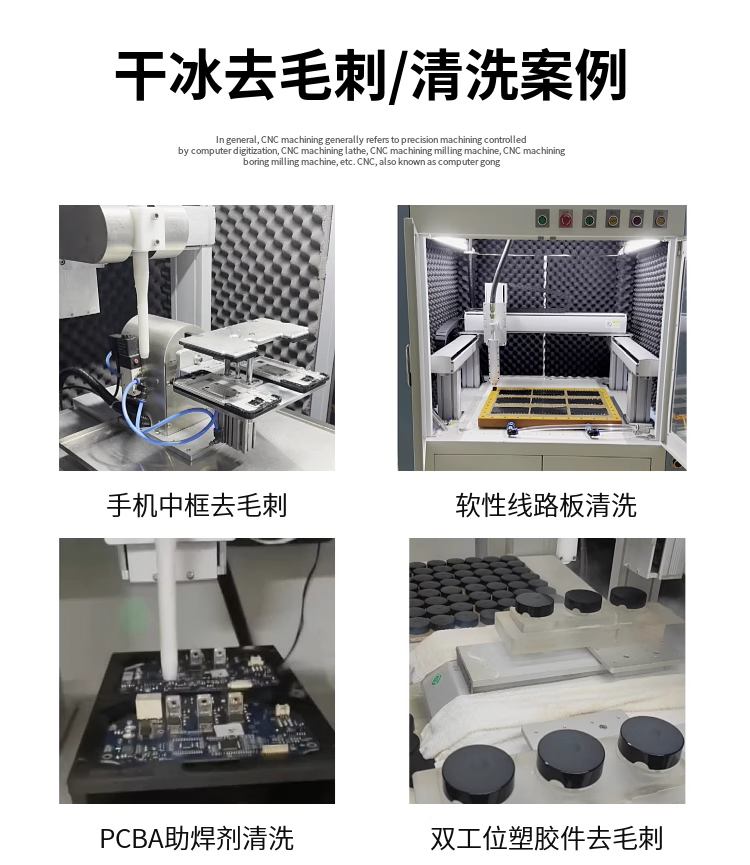 干冰去毛刺/清洗案例

In general, CNC machining generally refers to precision machining controlled by computer digitization, CNC machining lathe, CNC machining milling machine, CNC machining boring milling machine, etc. CNC, also known as computer gong

手机中框去毛刺

软性线路板清洗

PCBA助焊剂清洗

双工位塑胶件去毛刺